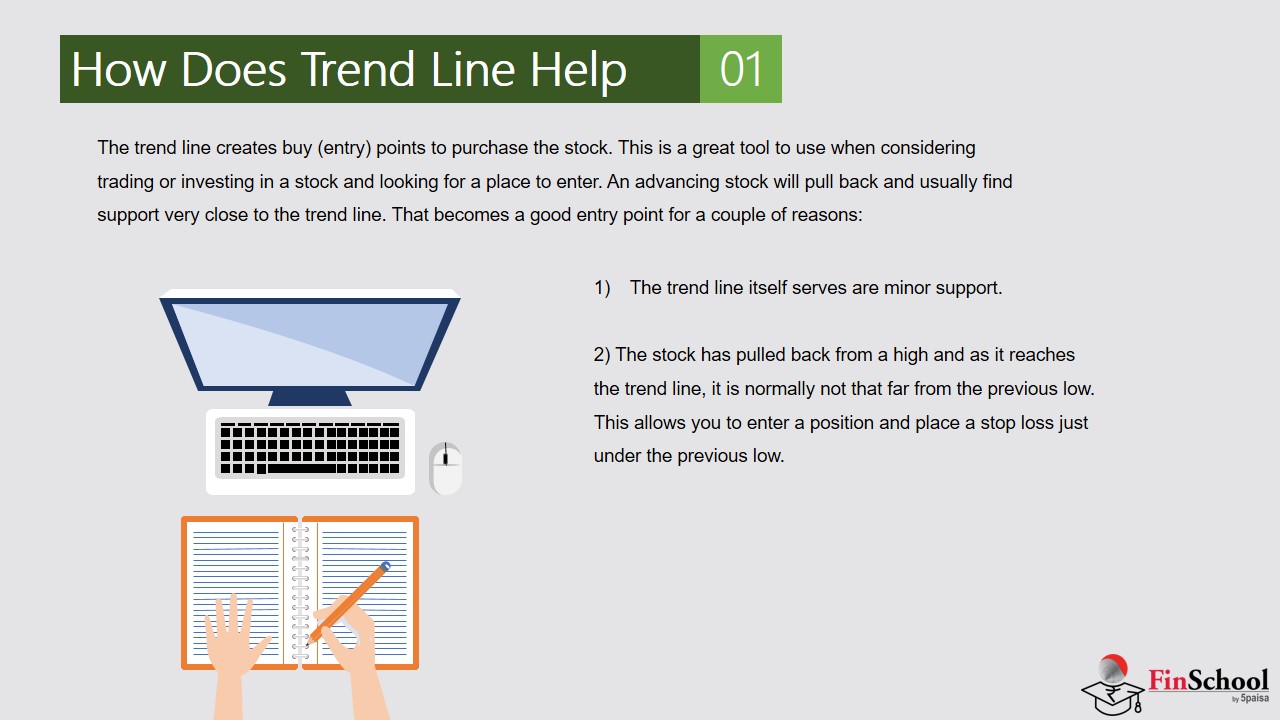 How Does Trend Line Help 01

The trend line creates buy (entry) points to purchase the stock. This is a great tool to use when considering trading or investing in a stock and looking for a place to enter. An advancing stock will pull back and usually find support very close to the trend line. That becomes a good entry point for a couple of reasons:

1) The trend line itself serves are minor support.

2) The stock has pulled back from a high and as it reaches the trend line, it is normally not that far from the previous low. This allows you to enter a position and place a stop loss just under the previous low.

FinSchool by 5paisa